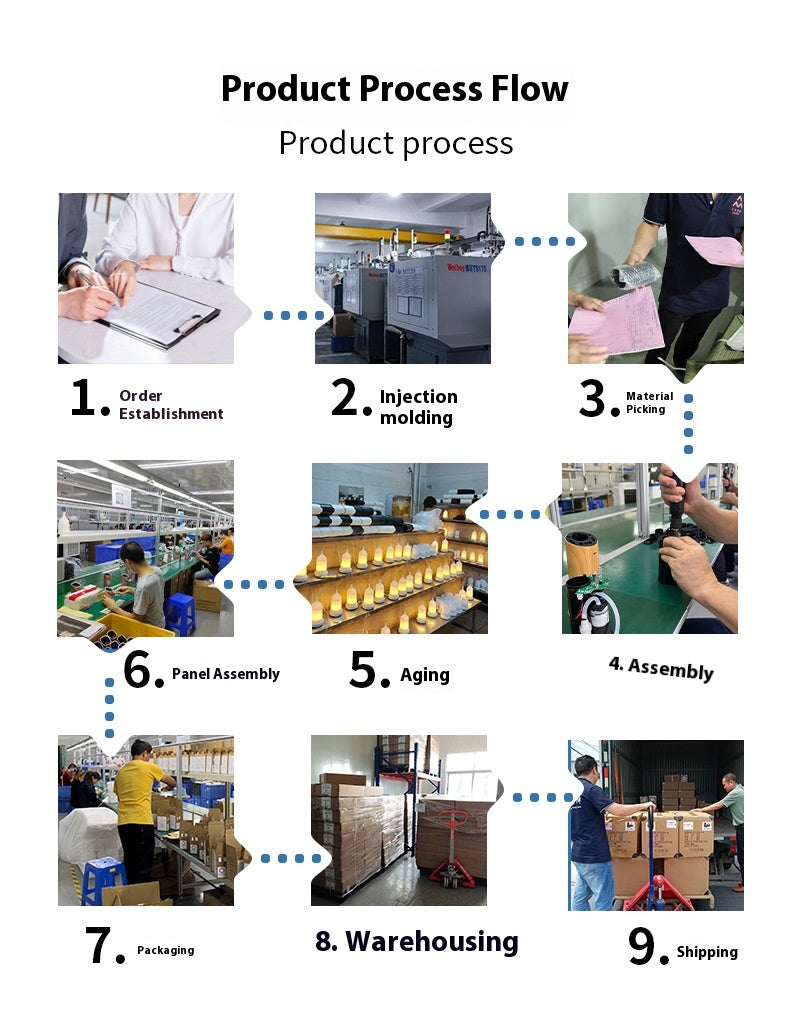 Product Process Flow

Product process

1. Order Establishment

2. Injection molding

3. Material Picking

6. Panel Assembly

5. Aging

4. Assembly

7. Packaging

8. Warehousing

9. Shipping