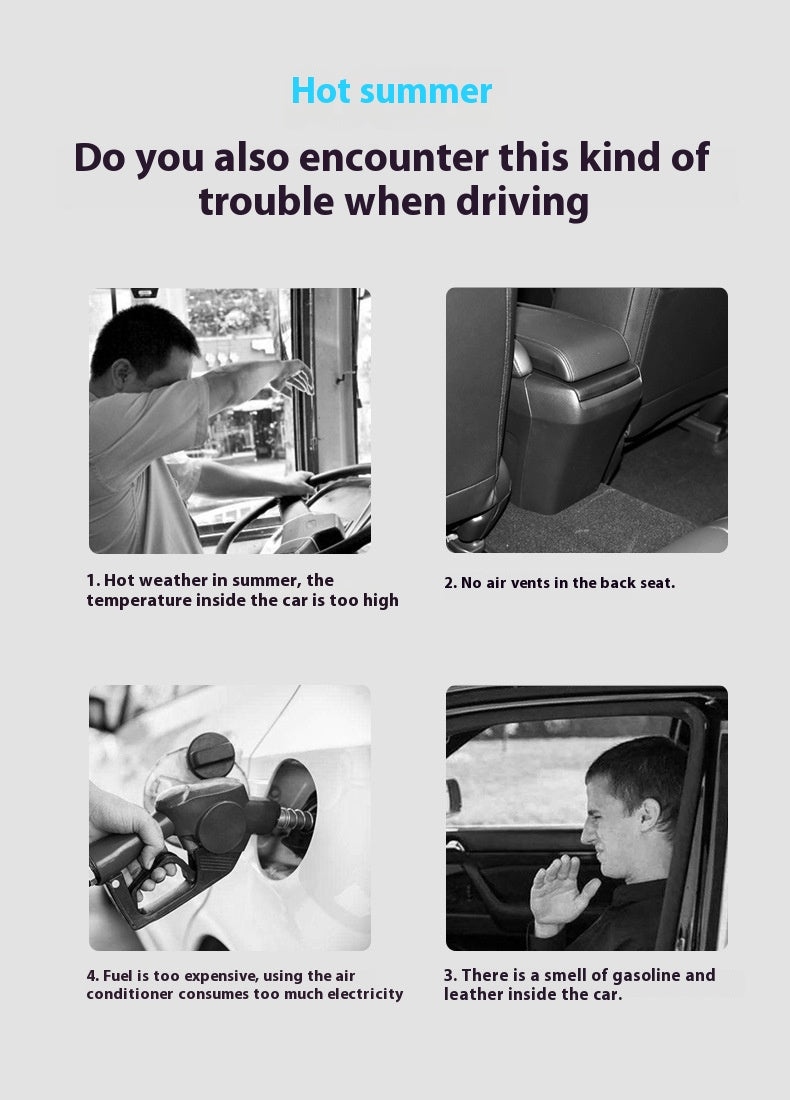 Hot summer

Do you also encounter this kind of trouble when driving

1. Hot weather in summer, the temperature inside the car is too high

2. No air vents in the back seat.

4. Fuel is too expensive, using the air conditioner consumes too much electricity

3. There is a smell of gasoline and leather inside the car.