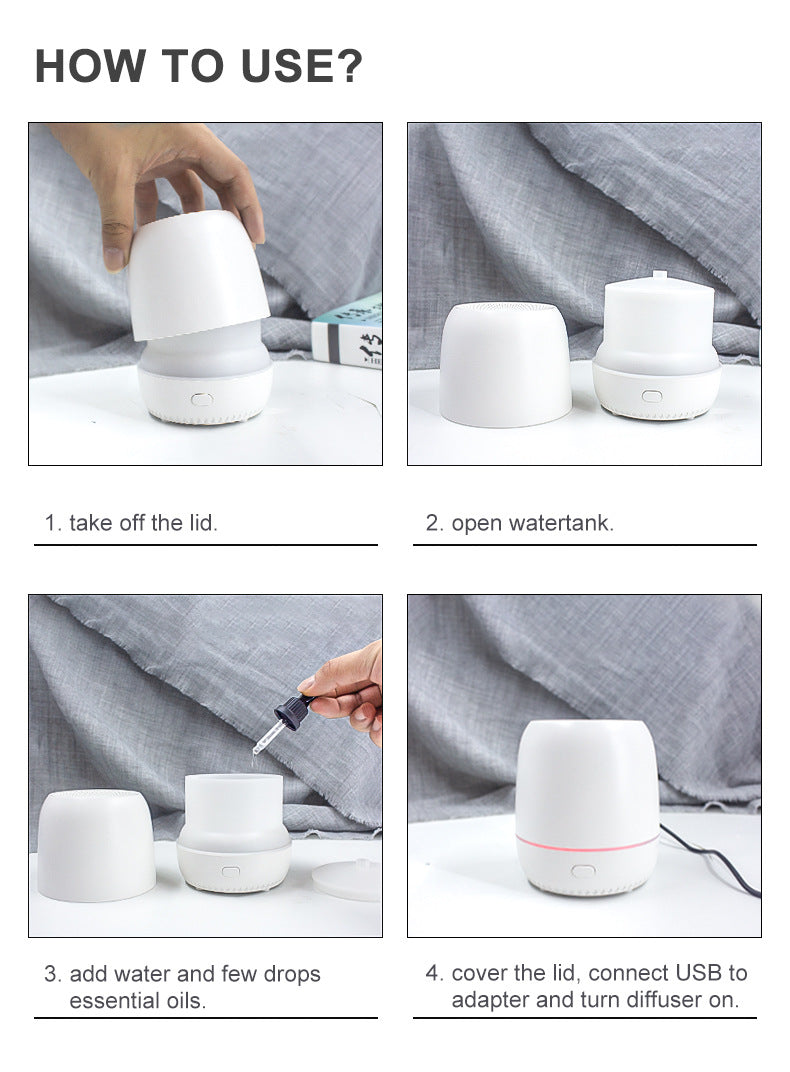 HOW TO USE?

1. take off the lid.

2. open watertank.

3. add water and few drops essential oils.

4. cover the lid, connect USB to adapter and turn diffuser on.