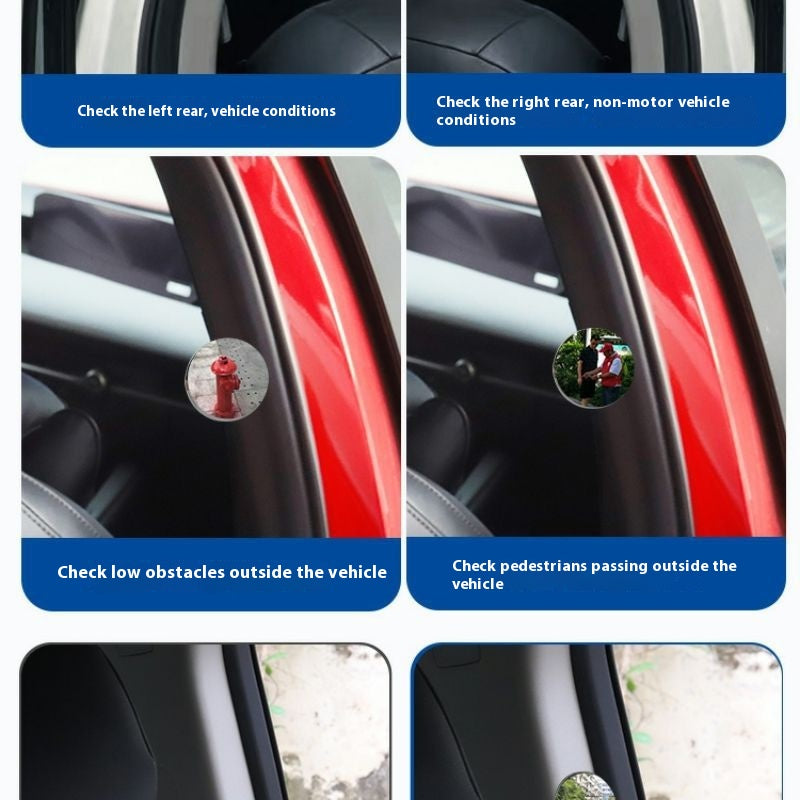 Check the left rear, vehicle conditions

Check the right rear, non-motor vehicle conditions

Check low obstacles outside the vehicle

Check pedestrians passing outside the vehicle