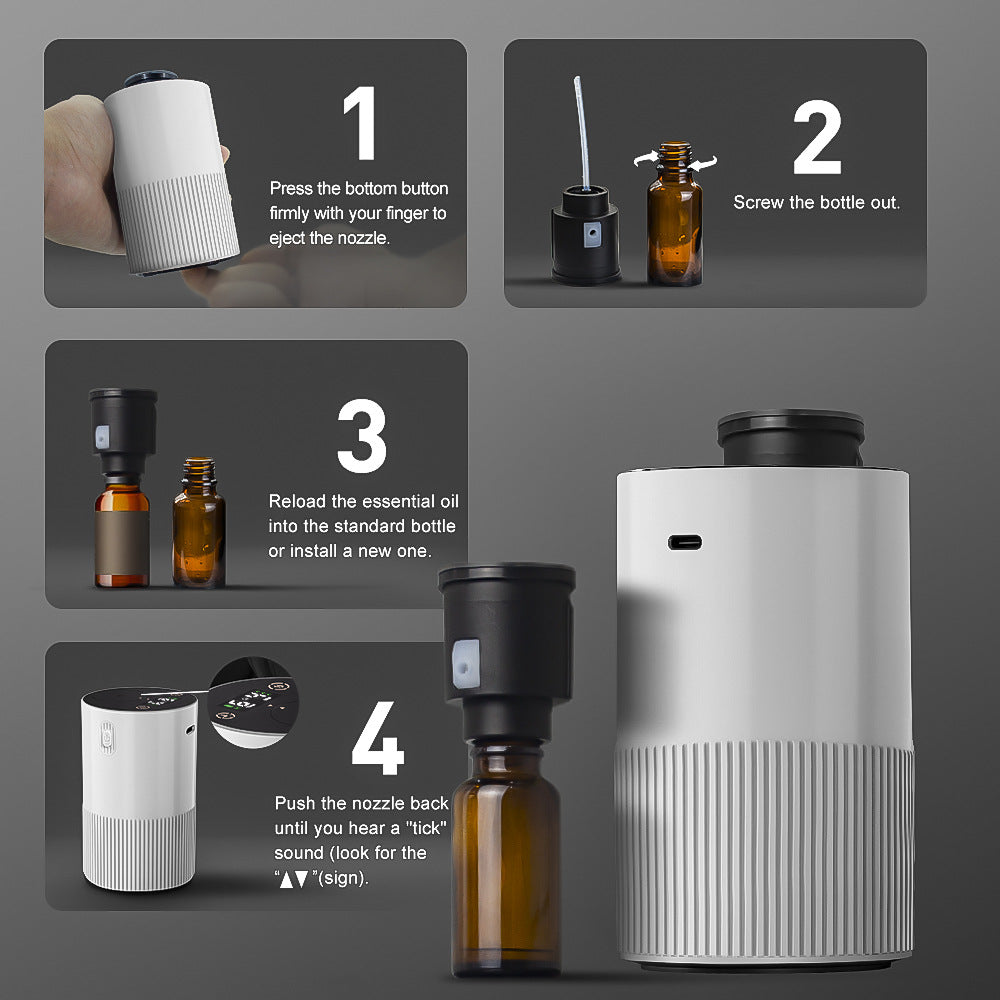 1

Press the bottom button firmly with your finger to eject the nozzle.

2

Screw the bottle out.

3

Reload the essential oil into the standard bottle or install a new one.

4

Push the nozzle back until you hear a "tick" sound (look for the "▲▼"(sign).