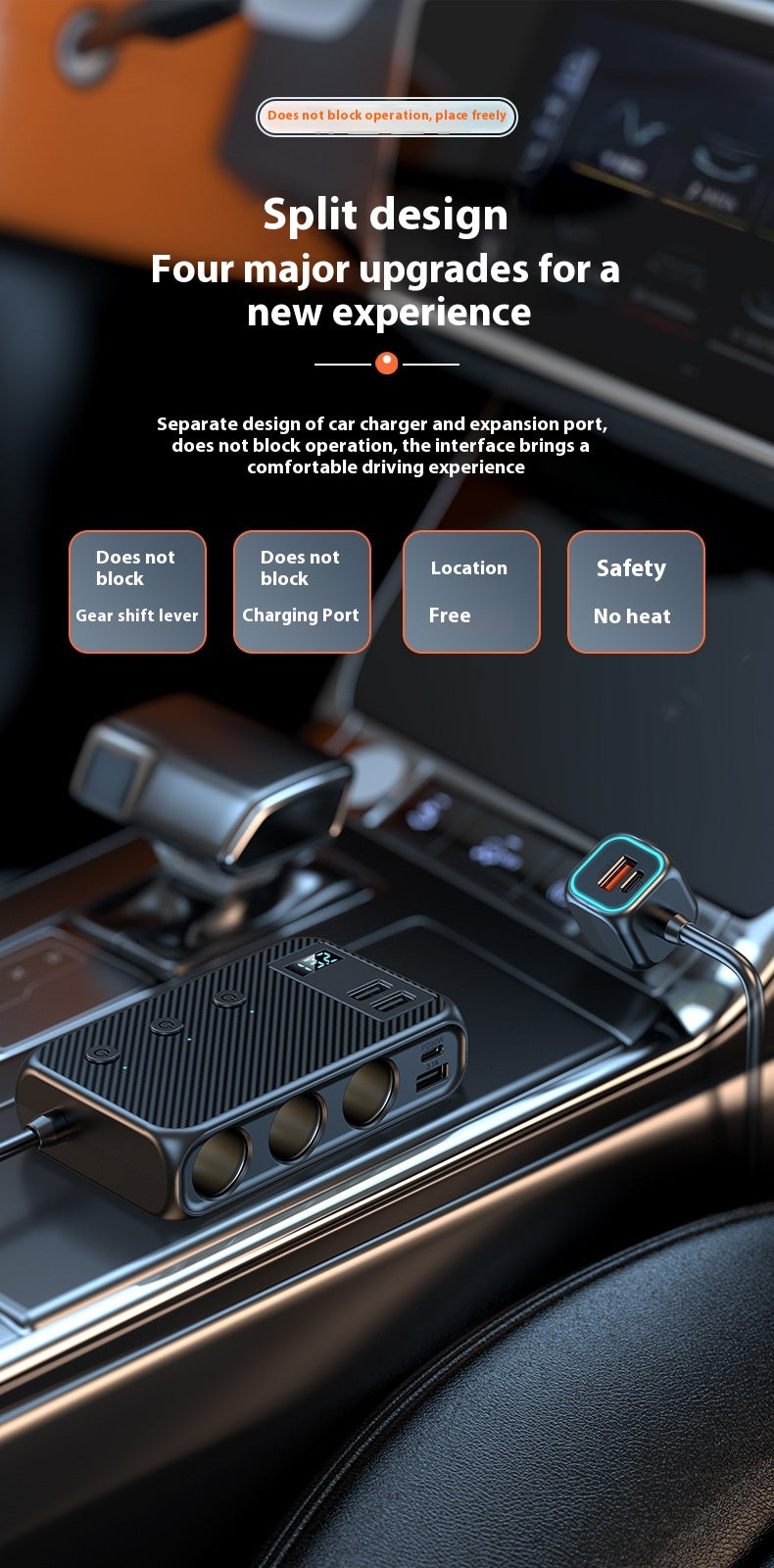 Does not block operation, place freely

Split design

Four major upgrades for a new experience

Separate design of car charger and expansion port, does not block operation, the interface brings a comfortable driving experience

Does not block

Gear shift lever

Does not block

Charging Port

Location

Free

Safety

No heat